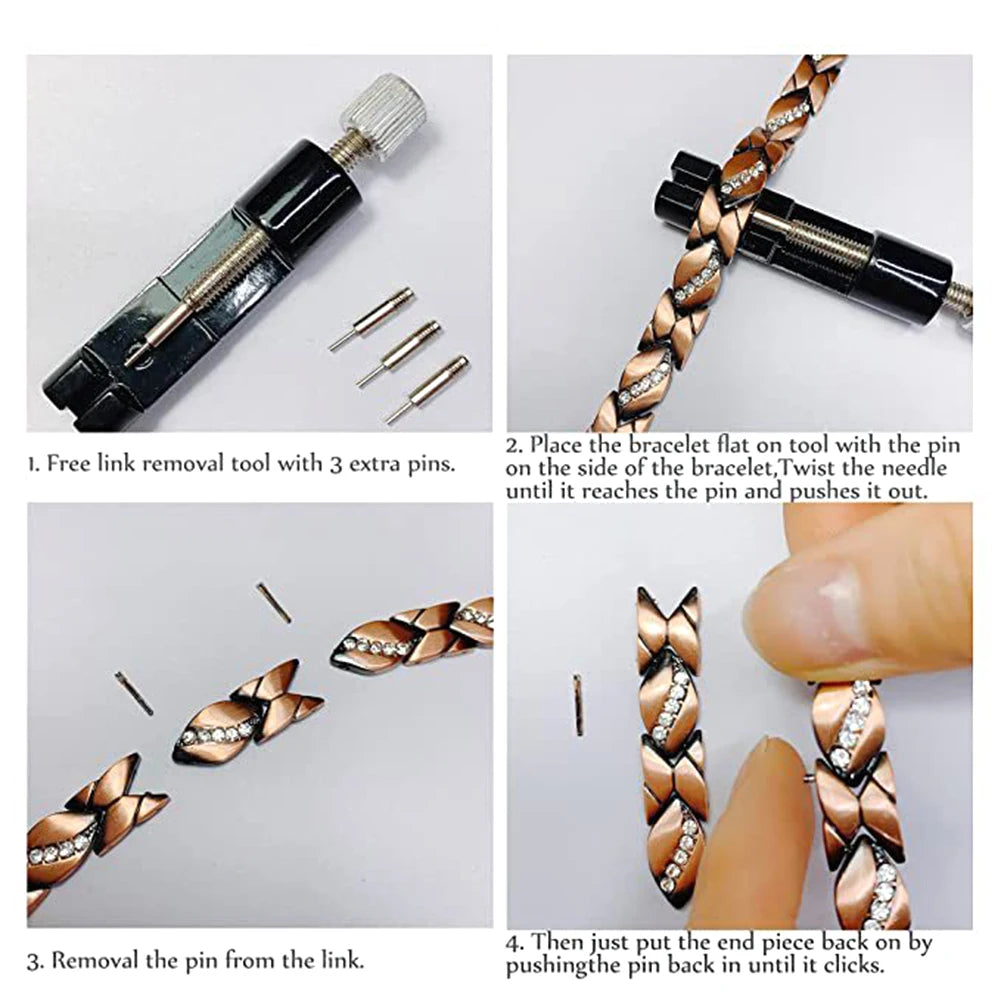 1. Free link removal tool with 3 extra pins.

2. Place the bracelet flat on tool with the pin on the side of the bracelet,Twist the needle until it reaches the pin and pushes it out.

3. Removal the pin from the link.

4. Then just put the end piece back on by pushingthe pin back in until it clicks.